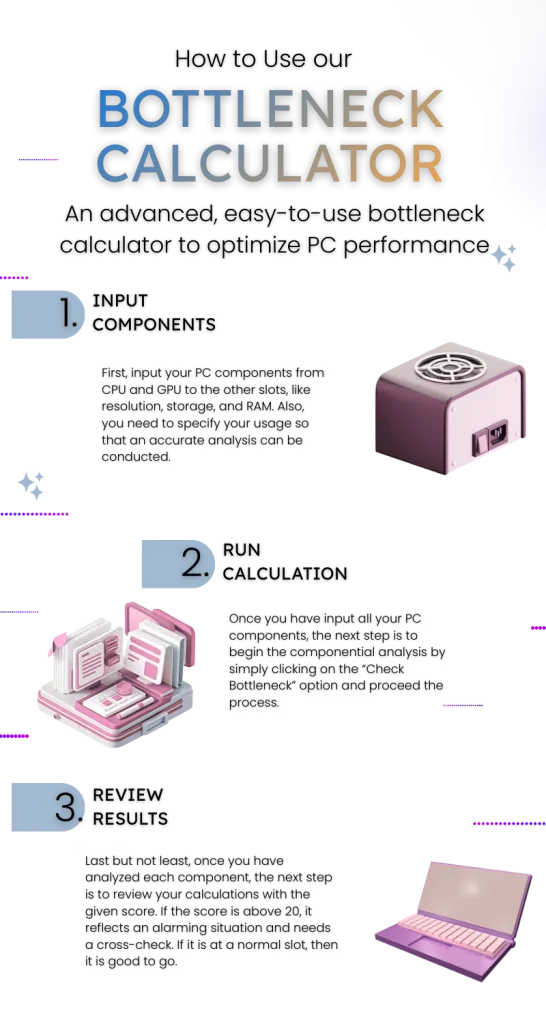 How to Use our

BOTTLENECK CALCULATOR

An advanced, easy-to-use bottleneck calculator to optimize PC performance

1. INPUT COMPONENTS

First, input your PC components from CPU and GPU to the other slots, like resolution, storage, and RAM. Also, you need to specify your usage so that an accurate analysis can be conducted.

2. RUN CALCULATION

Once you have input all your PC components, the next step is to begin the componential analysis by simply clicking on the "Check Bottleneck" option and proceed the process.

3. REVIEW RESULTS

Last but not least, once you have analyzed each component, the next step is to review your calculations with the given score. If the score is above 20, it reflects an alarming situation and needs a cross-check. If it is at a normal slot, then it is good to go.